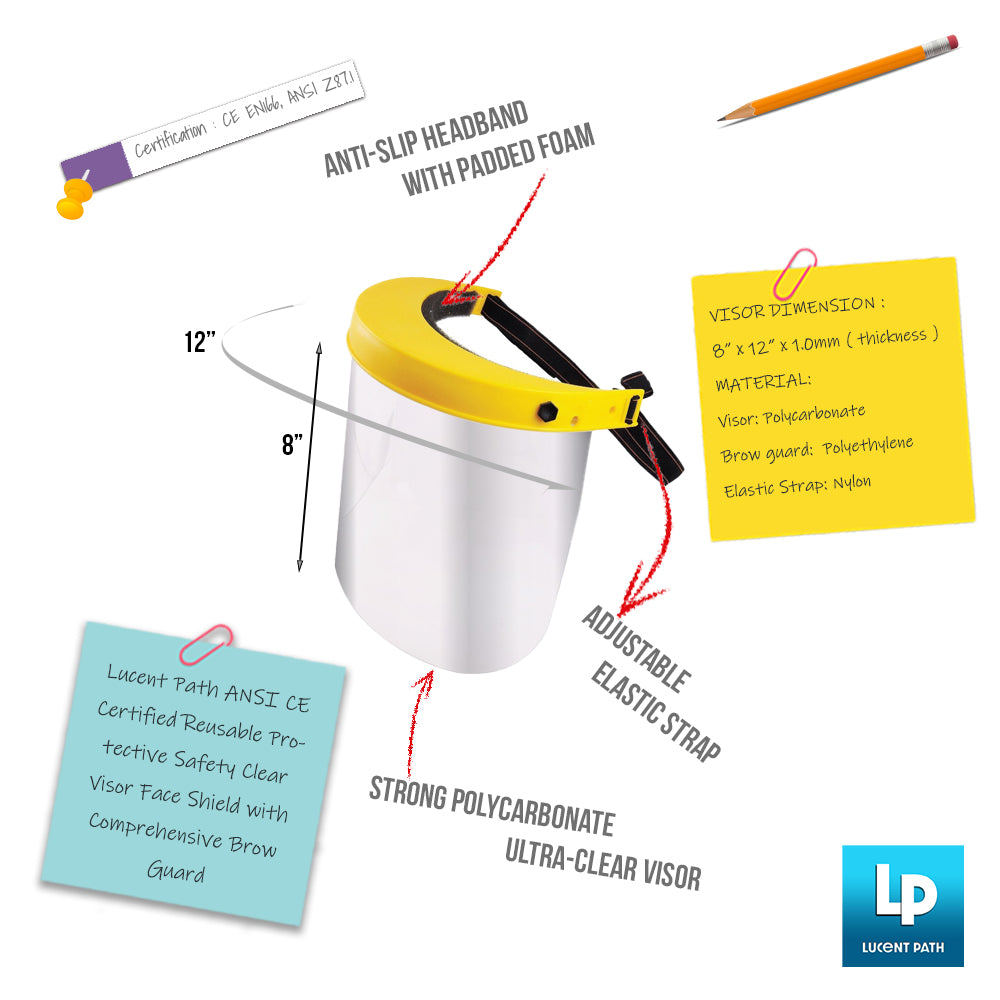 Certification : CE EN166, ANSI Z87.1

ANTI-SLIP HEADBAND WITH PADDED FOAM

12"

8"

VISOR DIMENSION :
8" x 12" x 1.0mm ( thickness )
MATERIAL:
Visor: Polycarbonate
Brow guard: Polyethylene
Elastic Strap: Nylon

ADJUSTABLE ELASTIC STRAP

Lucent Path ANSI CE Certified Reusable Protective Safety Clear Visor Face Shield with Comprehensive Brow Guard

STRONG POLYCARBONATE ULTRA-CLEAR VISOR

LP
LUCENT PATH